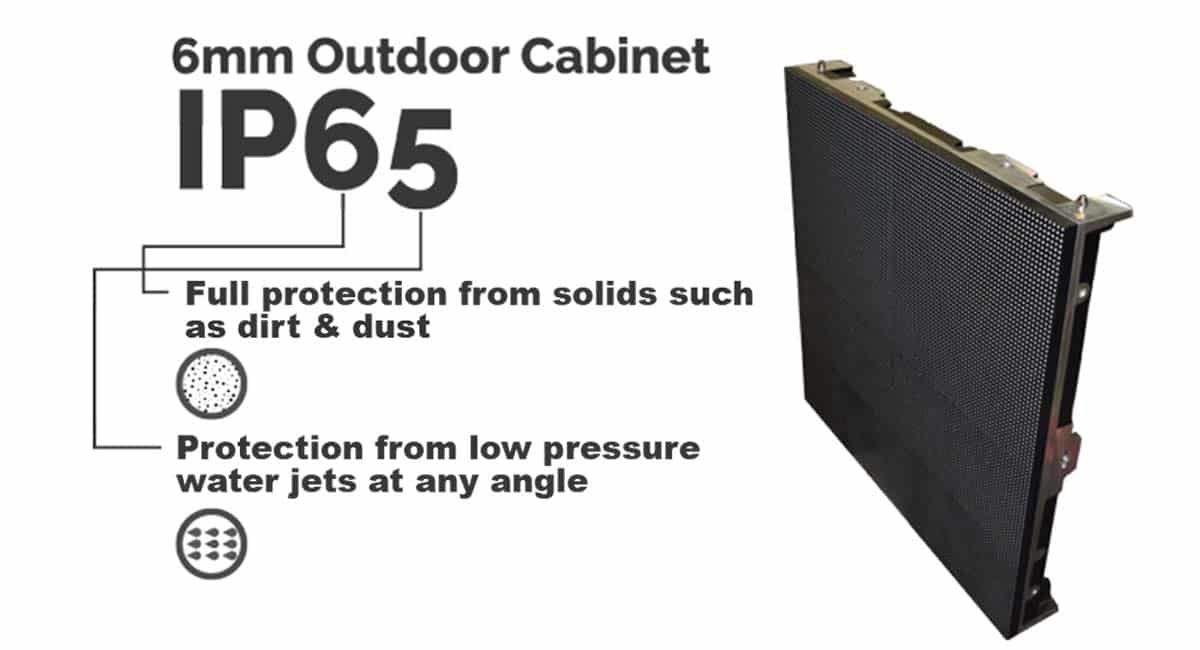 6mm Outdoor Cabinet

IP65

Full protection from solids such as dirt & dust

Protection from low pressure water jets at any angle